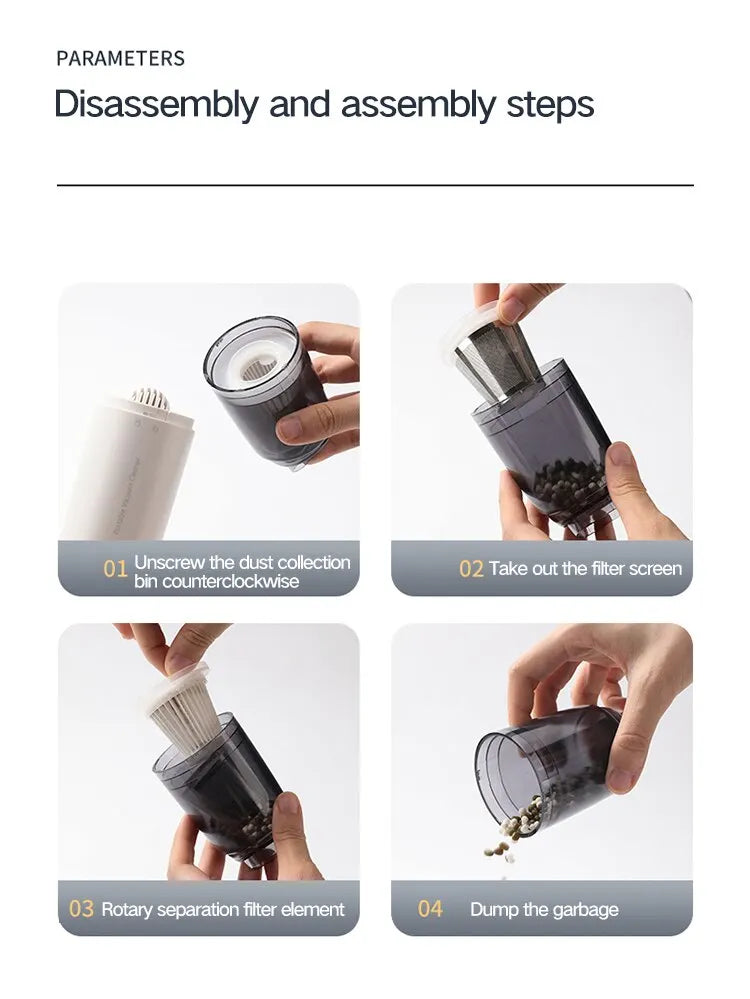 PARAMETERS

Disassembly and assembly steps

01 Unscrew the dust collection bin counterclockwise

02 Take out the filter screen

03 Rotary separation filter element

04 Dump the garbage